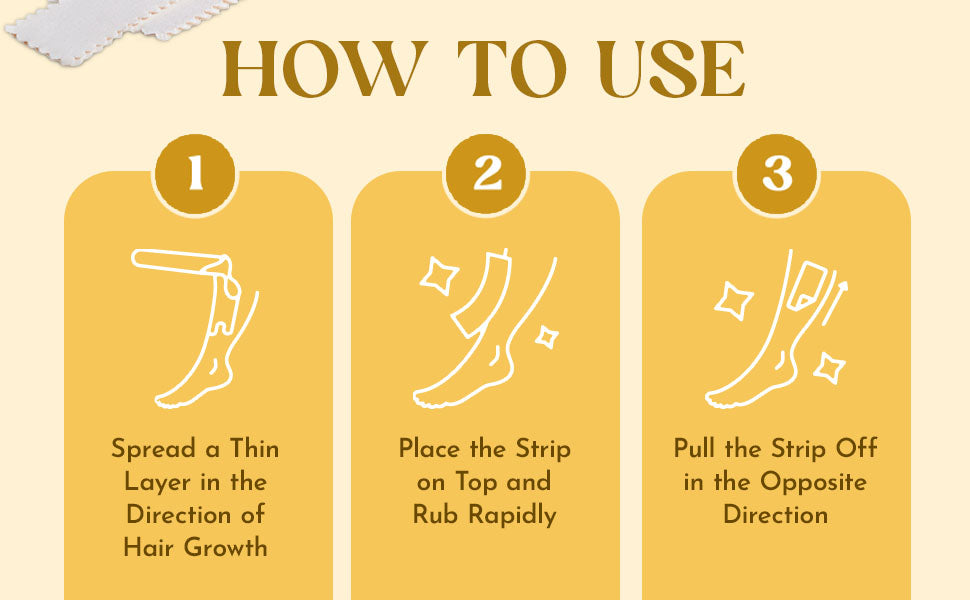 HOW TO USE

1

Spread a Thin Layer in the Direction of Hair Growth

2

Place the Strip on Top and Rub Rapidly

3

Pull the Strip Off in the Opposite Direction